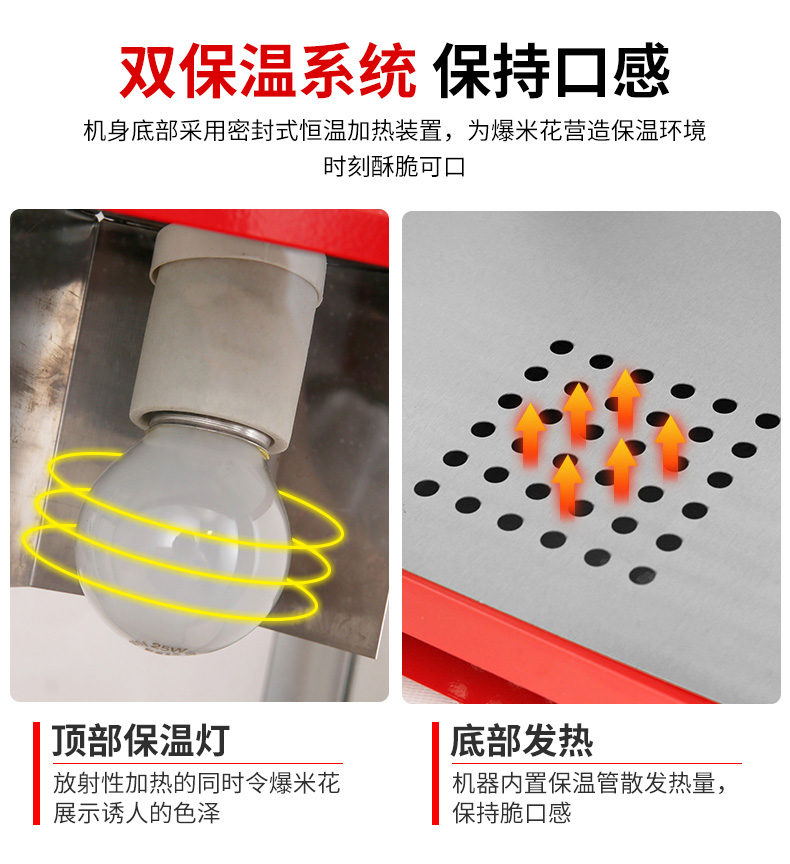 双保温系统 保持口感

机身底部采用密封式恒温加热装置，为爆米花营造保温环境时刻酥脆可口

顶部保温灯

放射性加热的同时令爆米花展示诱人的色泽

底部发热

机器内置保温管散发热量，保持脆口感